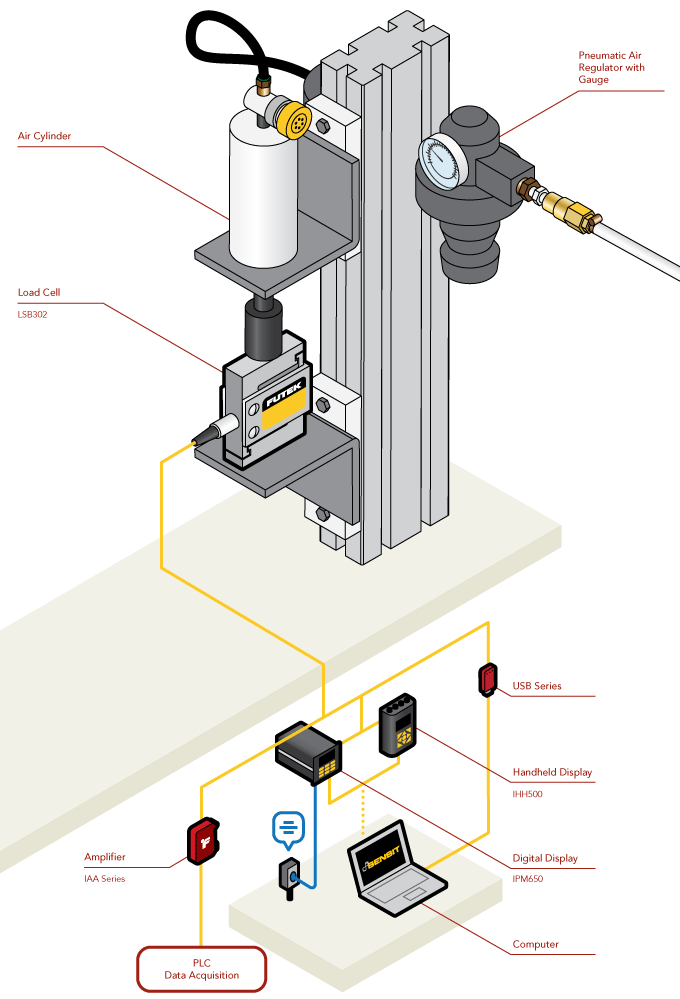 Air Cylinder

Pneumatic Air Regulator with Gauge

Load Cell
LSB302

FUTEK

USB Series

Handheld Display
IHH500

Digital Display
IPM650

Amplifier
IAA Series

SENSIT

Computer

PLC
Data Acquisition